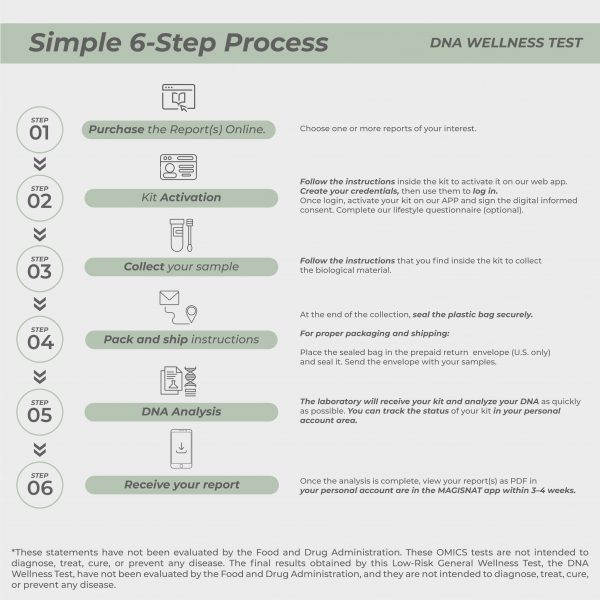 Simple 6-Step Process

DNA WELLNESS TEST

STEP 01

Purchase the Report(s) Online.

Choose one or more reports of your interest.

STEP 02

Kit Activation

Follow the instructions inside the kit to activate it on our web app. Create your credentials, then use them to log in. Once login, activate your kit on our APP and sign the digital informed consent. Complete our lifestyle questionnaire (optional).

STEP 03

Collect your sample

Follow the instructions that you find inside the kit to collect the biological material.

STEP 04

Pack and ship instructions

At the end of the collection, seal the plastic bag securely.

For proper packaging and shipping:

Place the sealed bag in the prepaid return envelope (U.S. only) and seal it. Send the envelope with your samples.

STEP 05

DNA Analysis

The laboratory will receive your kit and analyze your DNA as quickly as possible. You can track the status of your kit in your personal account area.

STEP 06

Receive your report

Once the analysis is complete, view your report(s) as PDF in your personal account are in the MAGISNAT app within 3–4 weeks.

*These statements have not been evaluated by the Food and Drug Administration. These OMICS tests are not intended to diagnose, treat, cure, or prevent any disease. The final results obtained by this Low-Risk General Wellness Test, the DNA Wellness Test, have not been evaluated by the Food and Drug Administration, and they are not intended to diagnose, treat, cure, or prevent any disease.